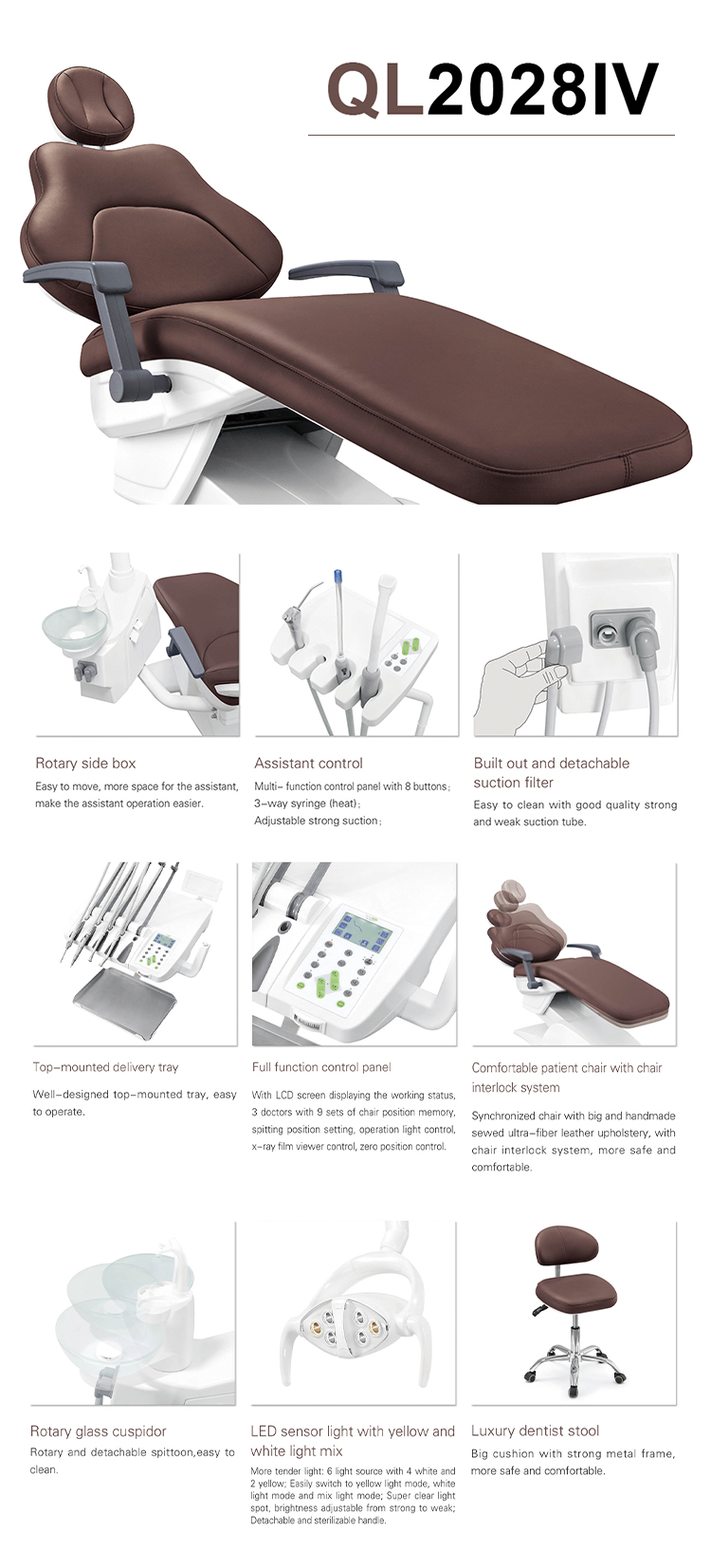 QL2028IV

Rotary side box
Easy to move, more space for the assistant, make the assistant operation easier.

Assistant control
Multi- function control panel with 8 buttons; 3-way syringe (heat); Adjustable strong suction;

Built out and detachable suction filter
Easy to clean with good quality strong and weak suction tube.

Top-mounted delivery tray
Well-designed top-mounted tray, easy to operate.

Full function control panel
With LCD screen displaying the working status, 3 doctors with 9 sets of chair position memory, spitting position setting, operation light control, x-ray film viewer control, zero position control.

Comfortable patient chair with chair interlock system
Synchronized chair with big and handmade sewed ultra-fiber leather upholstery, with chair interlock system, more safe and comfortable.

Rotary glass cuspidor
Rotary and detachable spittoon,easy to clean.

LED sensor light with yellow and white light mix
More tender light: 6 light source with 4 white and 2 yellow; Easily switch to yellow light mode, white light mode and mix light mode; Super clear light spot, brightness adjustable from strong to weak; Detachable and sterilizable handle.

Luxury dentist stool
Big cushion with strong metal frame, more safe and comfortable.