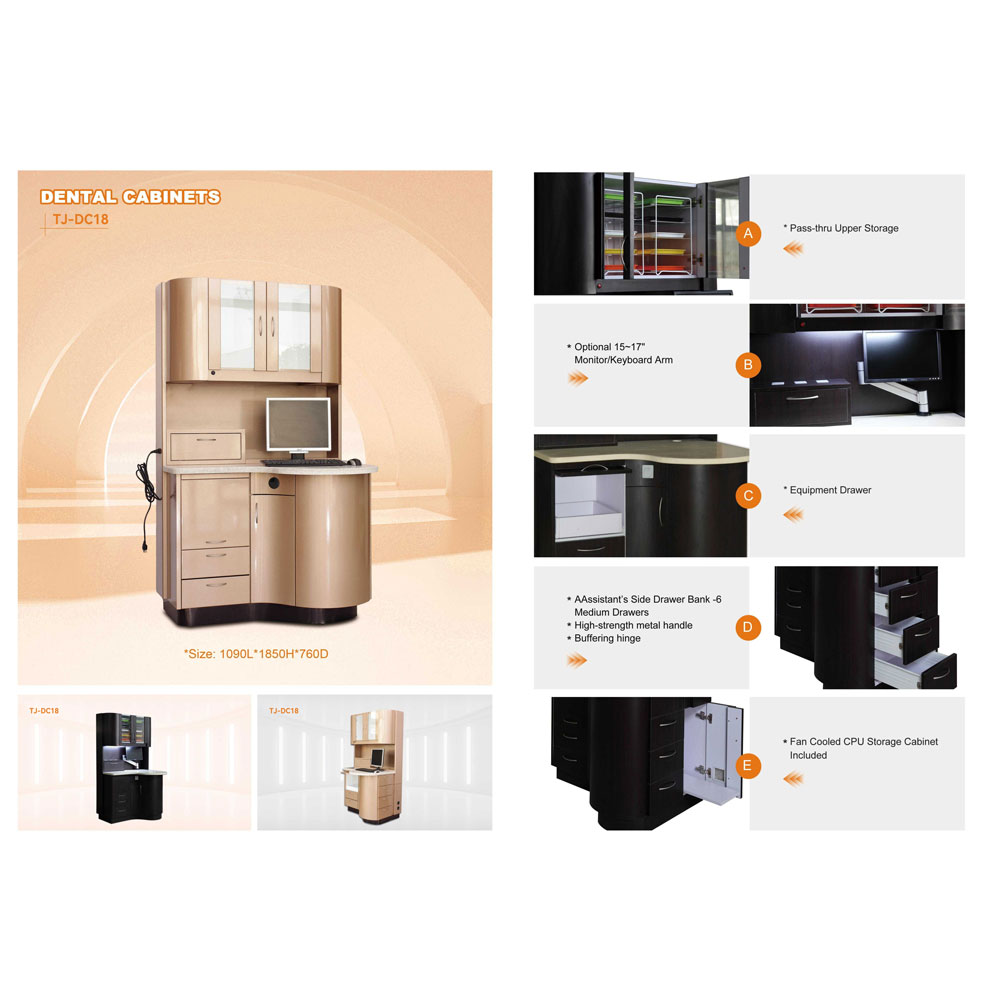 DENTAL CABINETS
TJ-DC18

*Size: 1090L*1850H*760D

TJ-DC18

TJ-DC18

A
* Pass-thru Upper Storage

* Optional 15~17" Monitor/Keyboard Arm
B

C
* Equipment Drawer

* AAssistant's Side Drawer Bank -6 Medium Drawers
* High-strength metal handle
* Buffering hinge
D

E
* Fan Cooled CPU Storage Cabinet Included